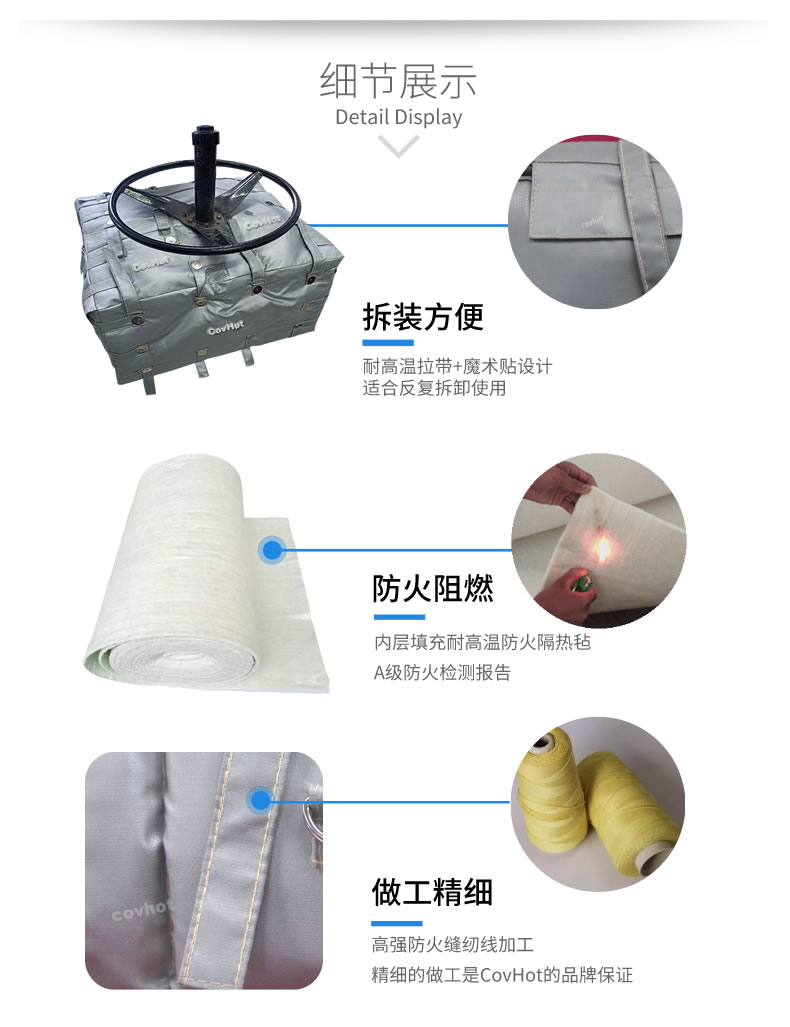 细节展示
Detail Display

CovHot
CovHot
CovHot
CovHot

拆装方便
耐高温拉带+魔术贴设计
适合反复拆卸使用

防火阻燃
内层填充耐高温防火隔热毡
A级防火检测报告

covhot

做工精细
高强防火缝纫线加工
精细的做工是CovHot的品牌保证